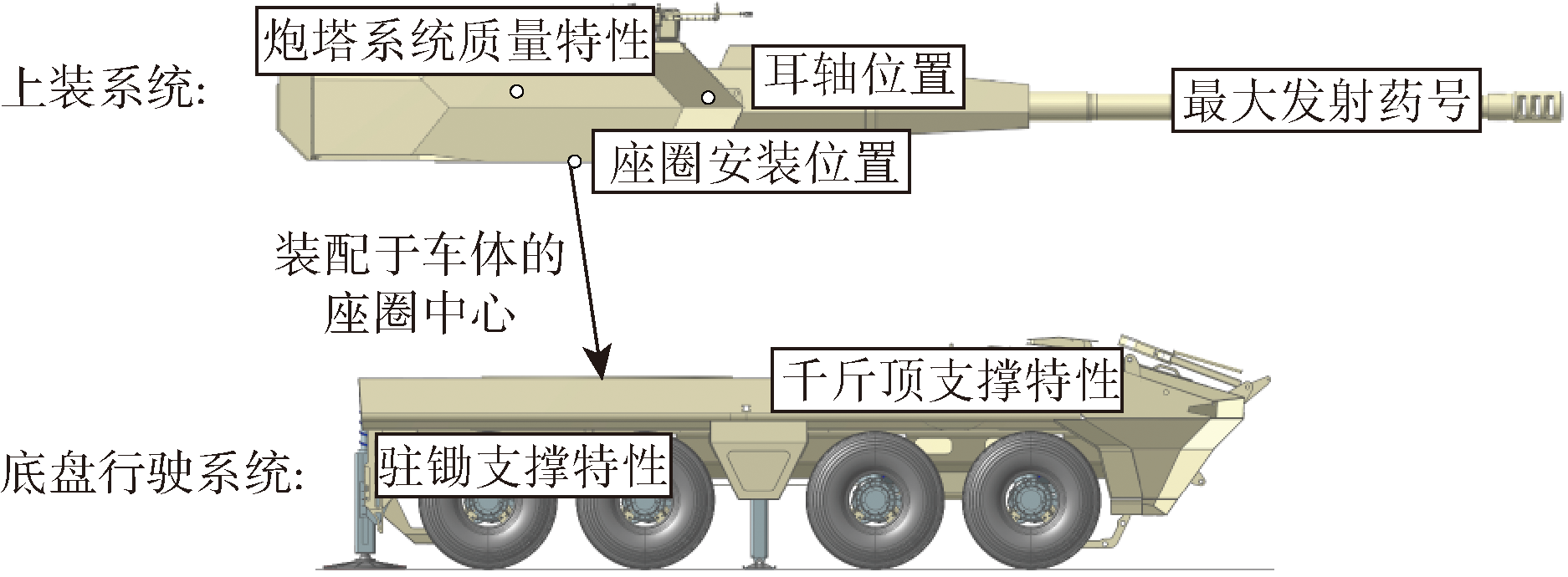 上装系统:

炮塔系统质量特性

耳轴位置

最大发射药号

座圈安装位置

装配于车体的座圈中心

千斤顶支撑特性

底盘行驶系统:

驻锄支撑特性