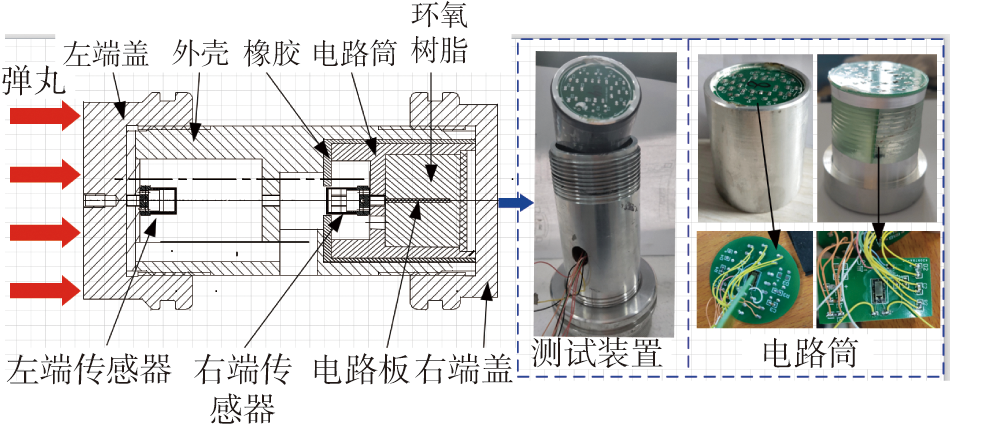 弹丸

左端盖 外壳 橡胶 电路筒 环氧树脂

左端传感器 右端传感器 电路板 右端盖

测试装置

电路筒