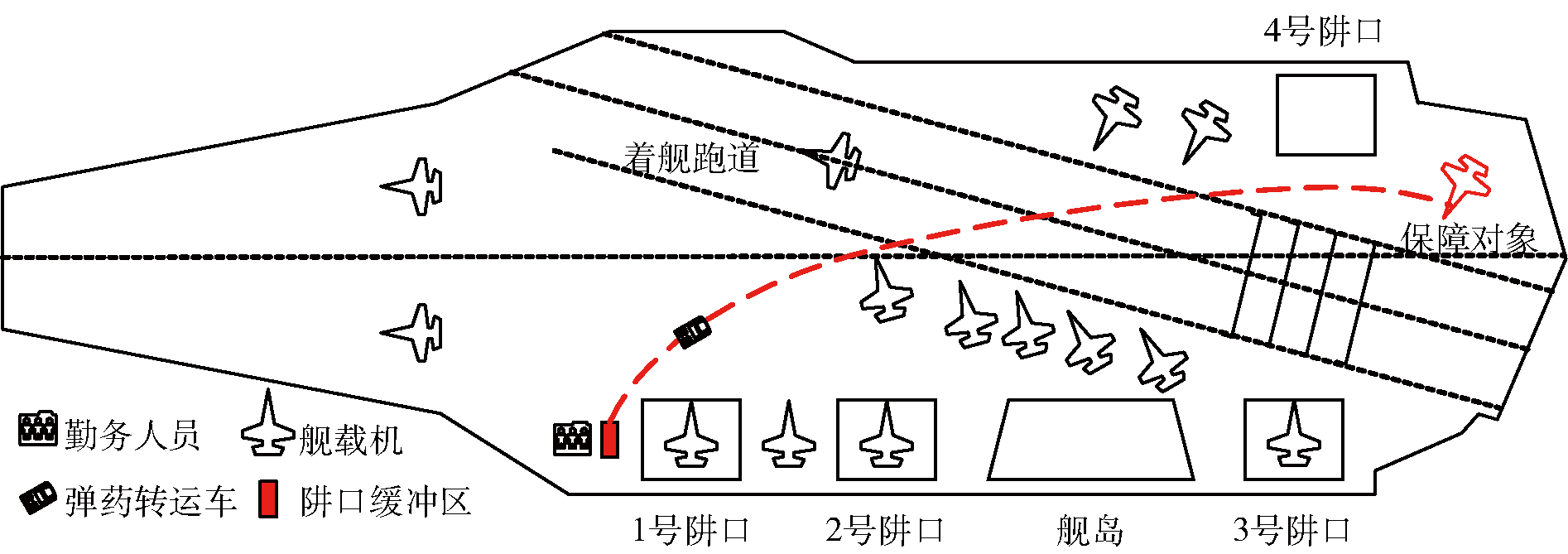 4号阱口

着舰跑道

保障对象

勤务人员
舰载机
弹药转运车
阱口缓冲区

1号阱口
2号阱口
舰岛
3号阱口