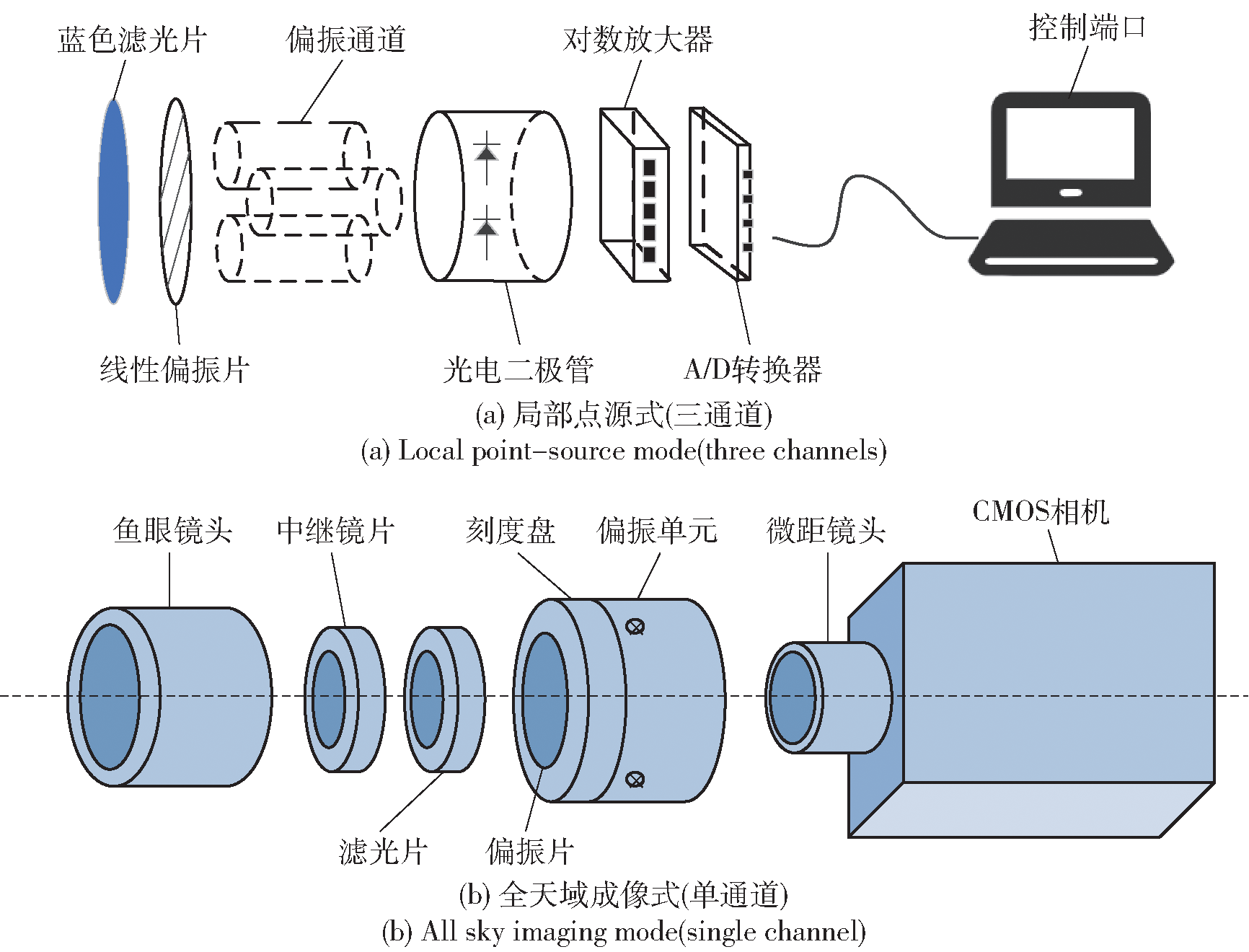 蓝色滤光片
偏振通道
对数放大器
控制端口
线性偏振片
光电二极管
A/D转换器
(a) 局部点源式(三通道)
(a) Local point-source mode(three channels)

鱼眼镜头
中继镜片
刻度盘
偏振单元
微距镜头
CMOS相机
滤光片
偏振片
(b) 全天域成像式(单通道)
(b) All sky imaging mode(single channel)