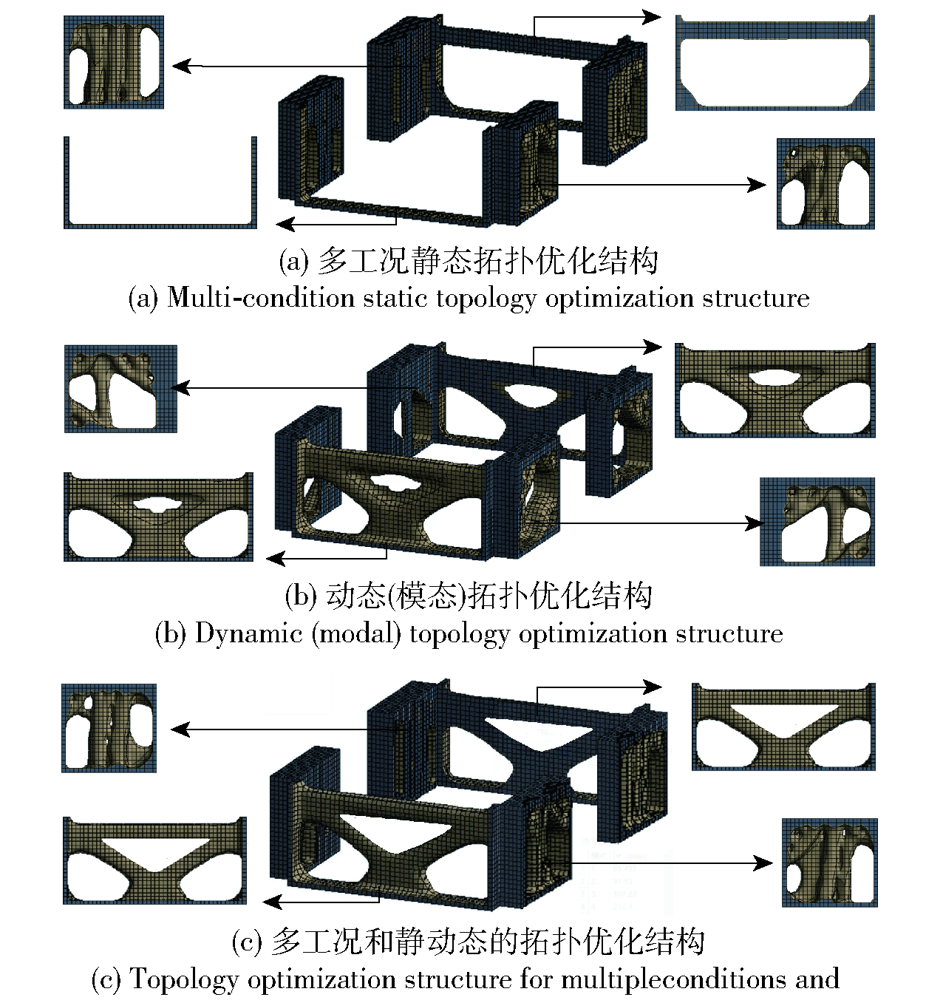 (a) 多工况静态拓扑优化结构
(a) Multi-condition static topology optimization structure

(b) 动态(模态)拓扑优化结构
(b) Dynamic (modal) topology optimization structure

(c) 多工况和静动态的拓扑优化结构
(c) Topology optimization structure for multipleconditions and